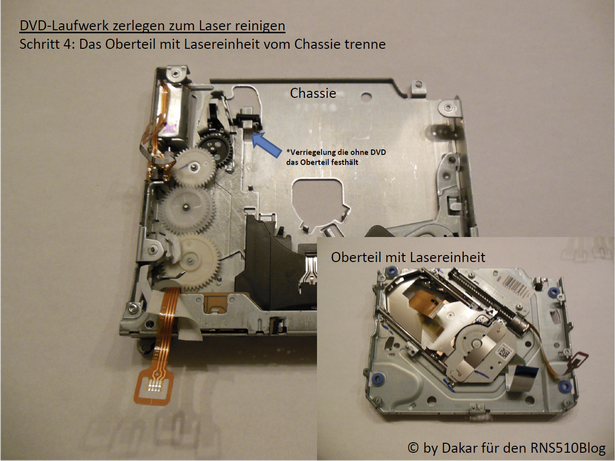 DVD-Laufwerk zerlegen zum Laser reinigen
Schritt 4: Das Oberteil mit Lasereinheit vom Chassie trenne

Chassie

*Verriegelung die ohne DVD das Oberteil festhält

Oberteil mit Lasereinheit

© by Dakar für den RNS510Blog